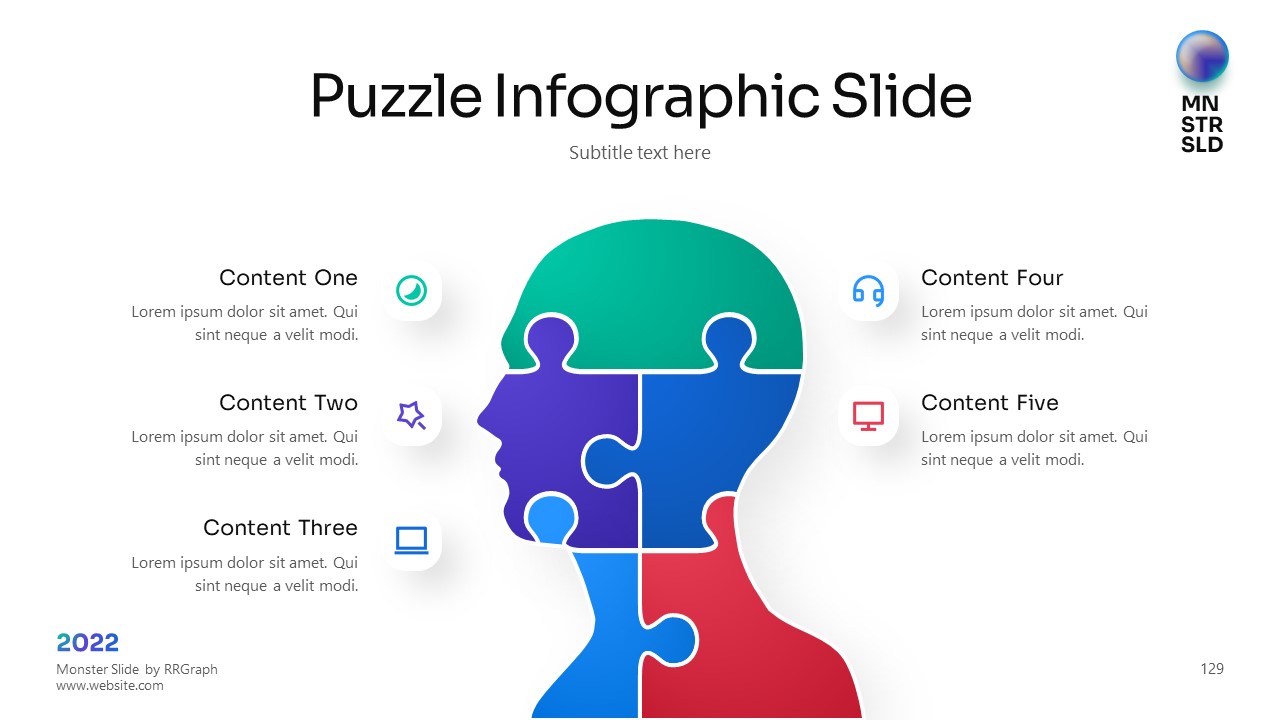 Puzzle Infographic Slide

Subtitle text here

MN
STR
SLD

Content One

Lorem ipsum dolor sit amet. Qui sint neque a velit modi.

Content Two

Lorem ipsum dolor sit amet. Qui sint neque a velit modi.

Content Three

Lorem ipsum dolor sit amet. Qui sint neque a velit modi.

Content Four

Lorem ipsum dolor sit amet. Qui sint neque a velit modi.

Content Five

Lorem ipsum dolor sit amet. Qui sint neque a velit modi.

2022

Monster Slide by RRGraph
www.website.com

129